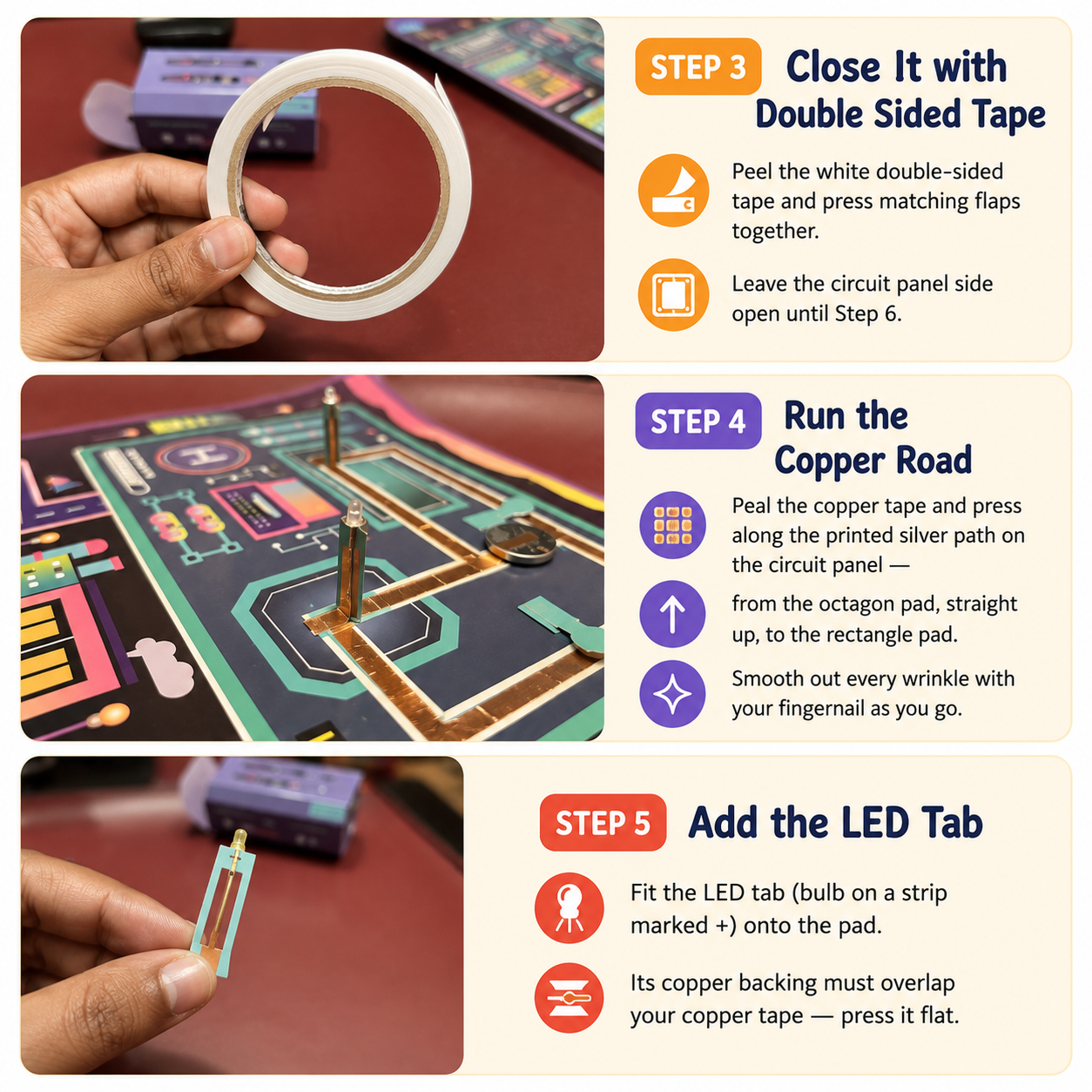 STEP 3 Close It with Double Sided Tape

Peel the white double-sided tape and press matching flaps together.

Leave the circuit panel side open until Step 6.

STEP 4 Run the Copper Road

Peal the copper tape and press along the printed silver path on the circuit panel —

from the octagon pad, straight up, to the rectangle pad.

Smooth out every wrinkle with your fingernail as you go.

STEP 5 Add the LED Tab

Fit the LED tab (bulb on a strip marked +) onto the pad.

Its copper backing must overlap your copper tape — press it flat.