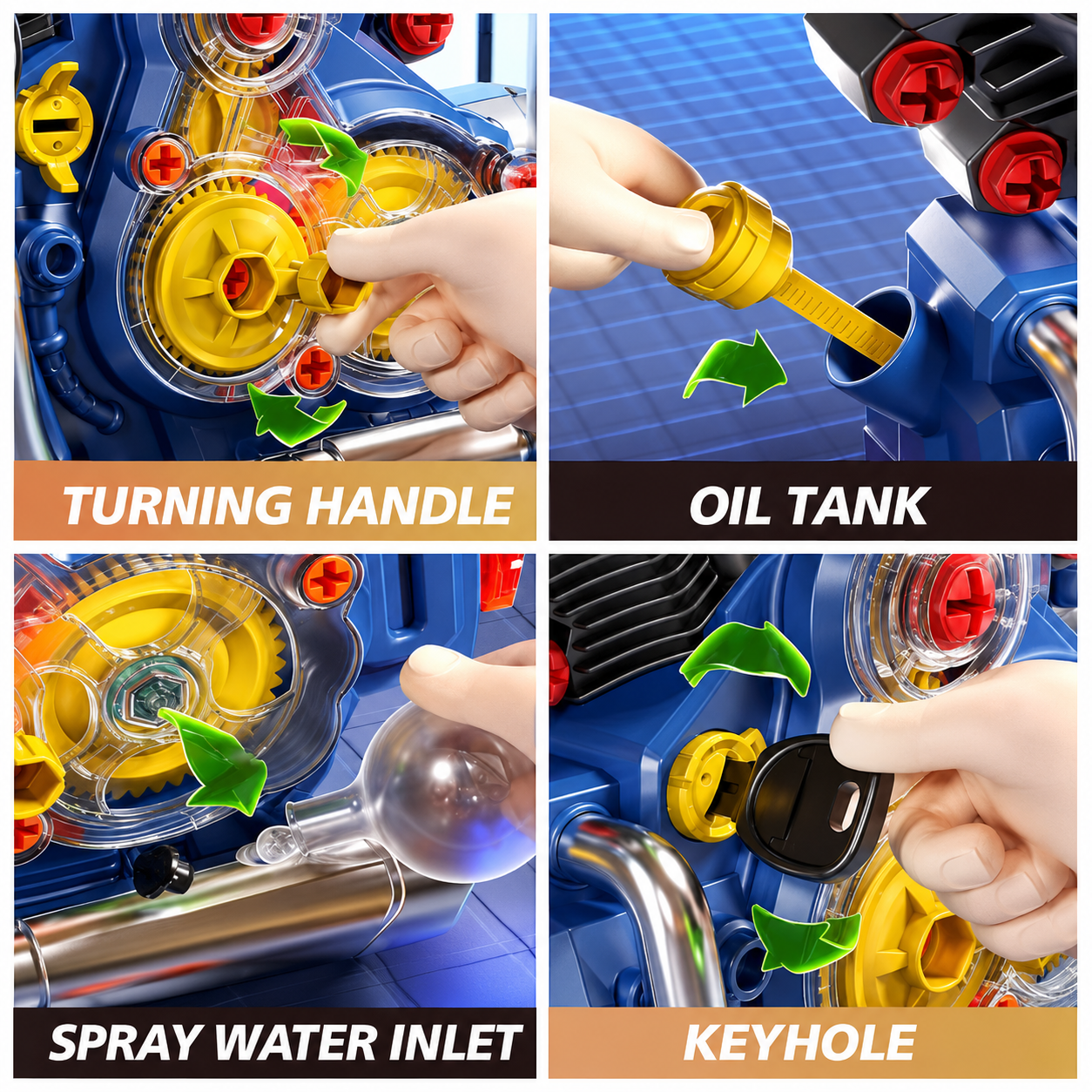 TURNING HANDLE

OIL TANK

SPRAY WATER INLET

KEYHOLE